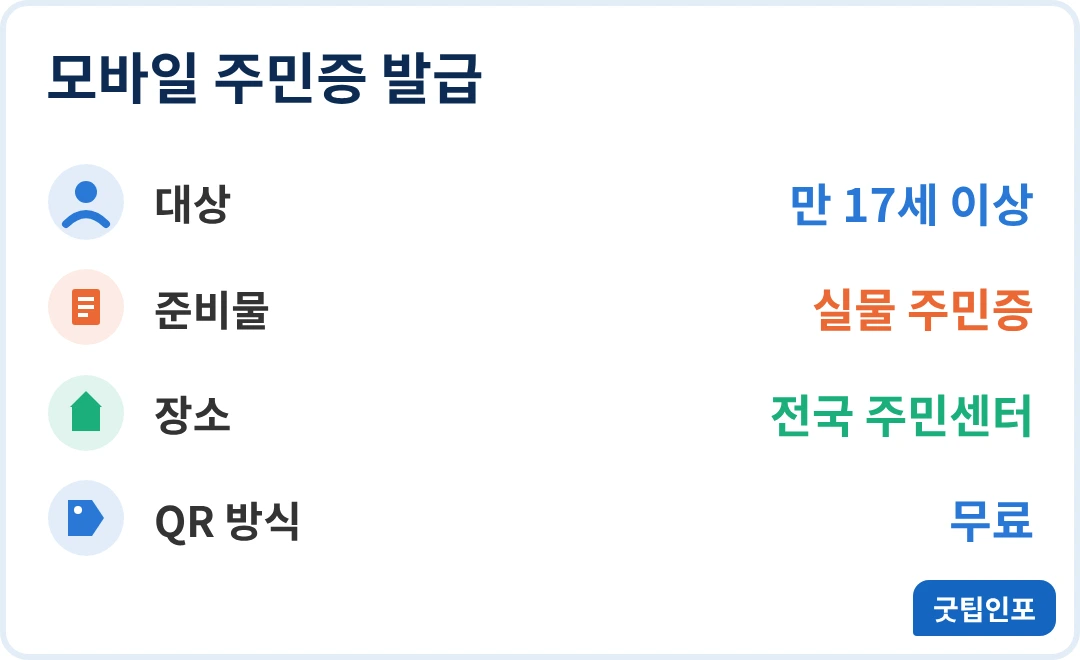 모바일 주민증 발급

대상 만 17세 이상

준비물 실물 주민증

장소 전국 주민센터

QR 방식 무료

굿팁인포